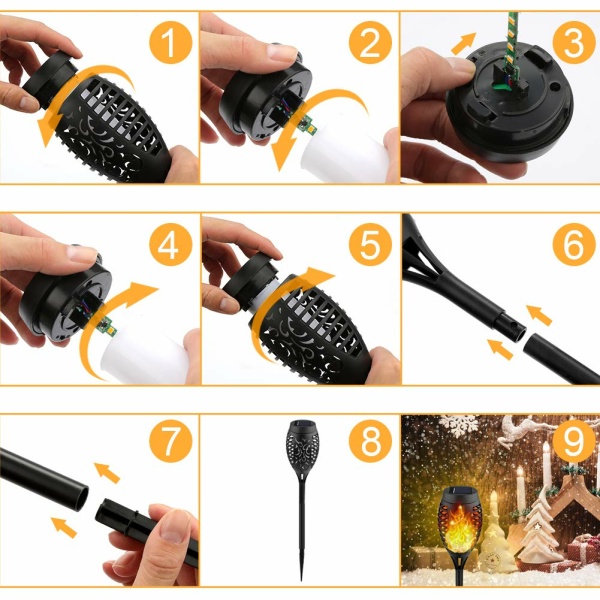 1
2
3
4
5
6
7
8
9